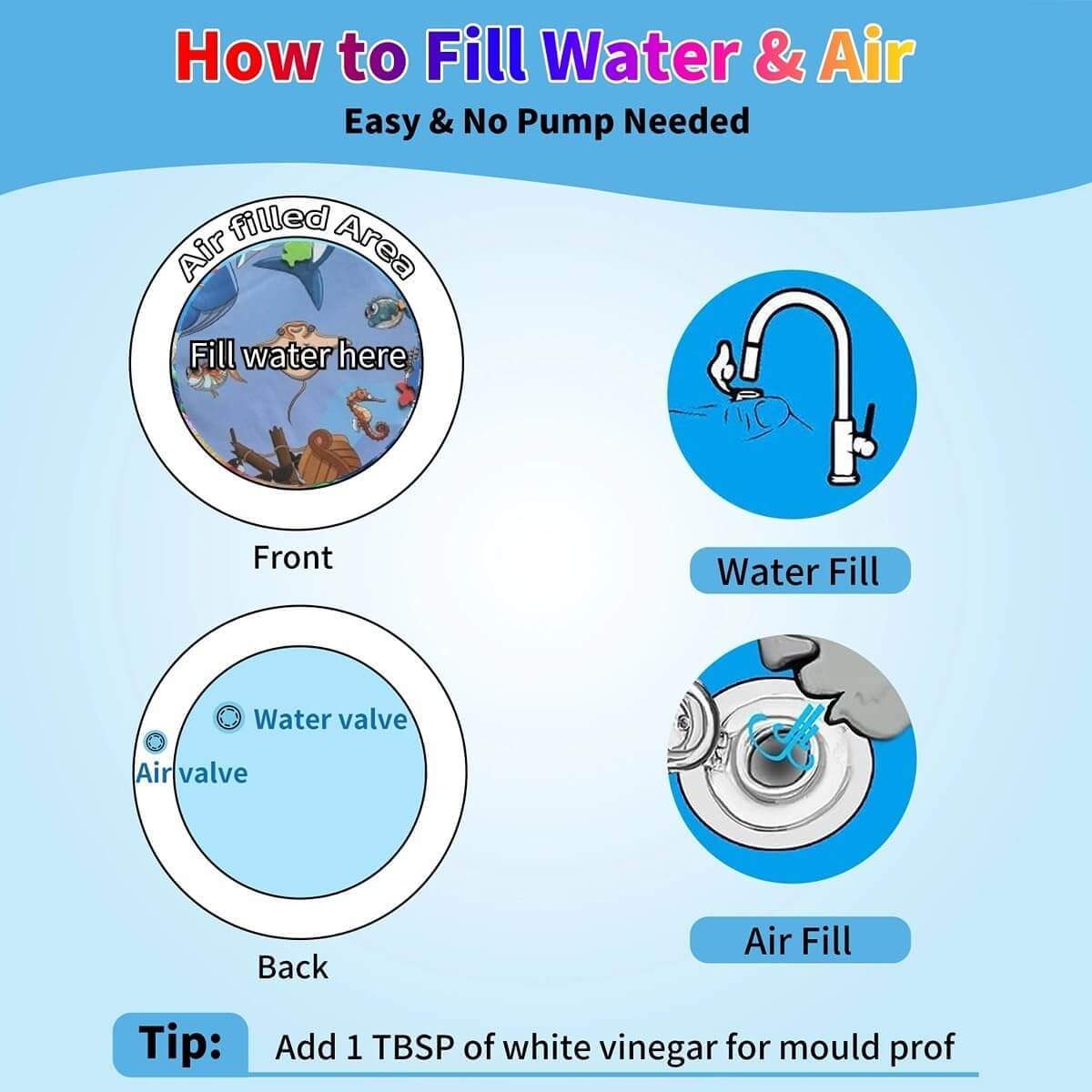 How to Fill Water & Air
Easy & No Pump Needed

Air filled Area
Fill water here

Front

Water Fill

Water valve
Air valve

Back

Air Fill

Tip: Add 1 TBSP of white vinegar for mould prof