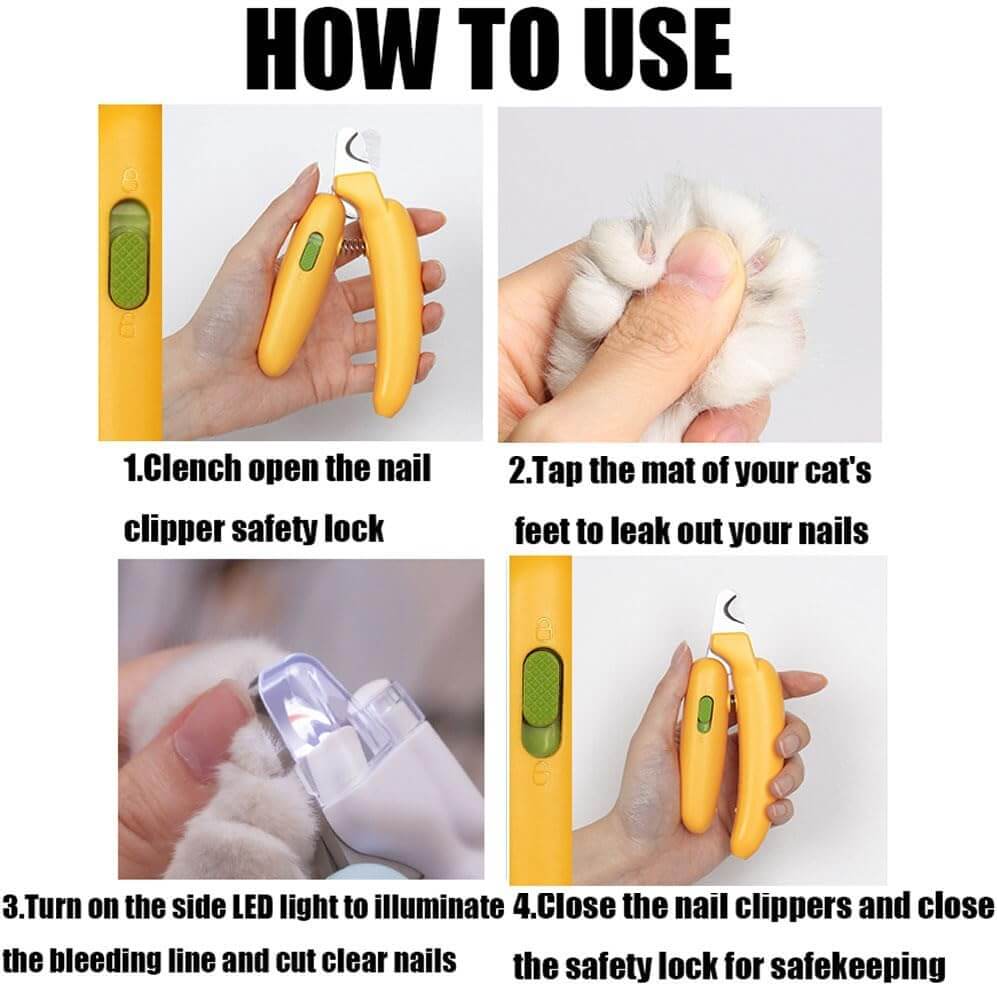 HOW TO USE

1.Clench open the nail clipper safety lock

2.Tap the mat of your cat's feet to leak out your nails

3.Turn on the side LED light to illuminate the bleeding line and cut clear nails

4.Close the nail clippers and close the safety lock for safekeeping