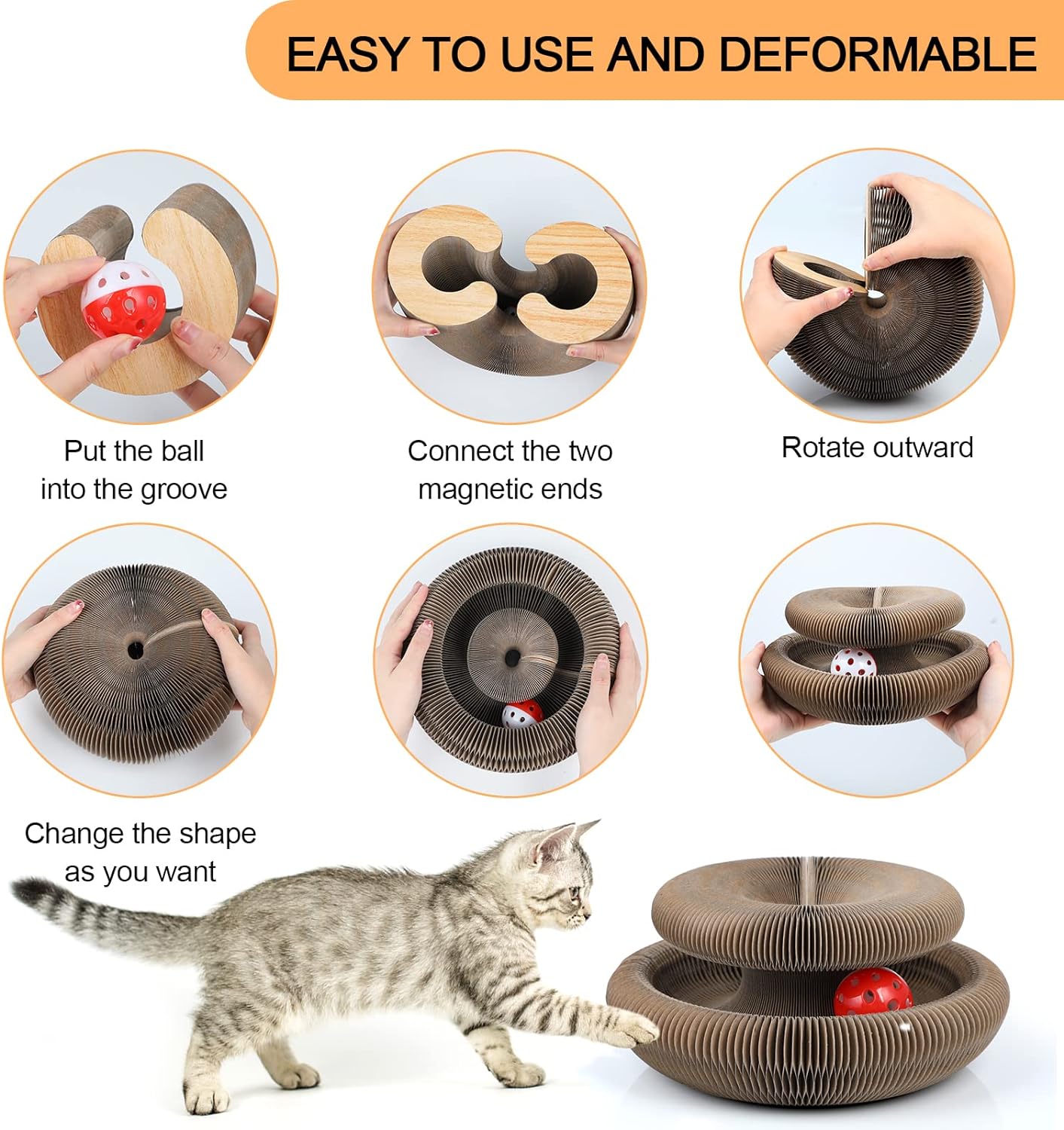 EASY TO USE AND DEFORMABLE

Put the ball into the groove

Connect the two magnetic ends

Rotate outward

Change the shape as you want